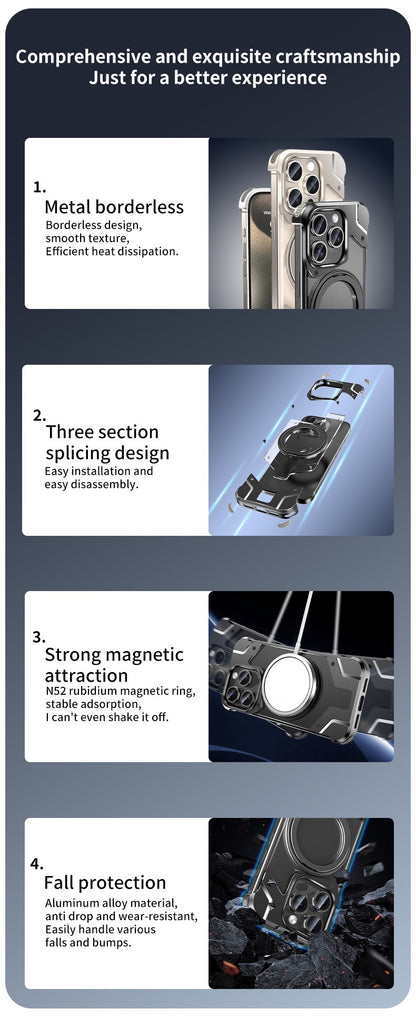 Comprehensive and exquisite craftsmanship
Just for a better experience

1.
Metal borderless
Borderless design, smooth texture, Efficient heat dissipation.

2.
Three section splicing design
Easy installation and easy disassembly.

3.
Strong magnetic attraction
N52 rubidium magnetic ring, stable adsorption, I can't even shake it off.

4.
Fall protection
Aluminum alloy material, anti drop and wear-resistant, Easily handle various falls and bumps.