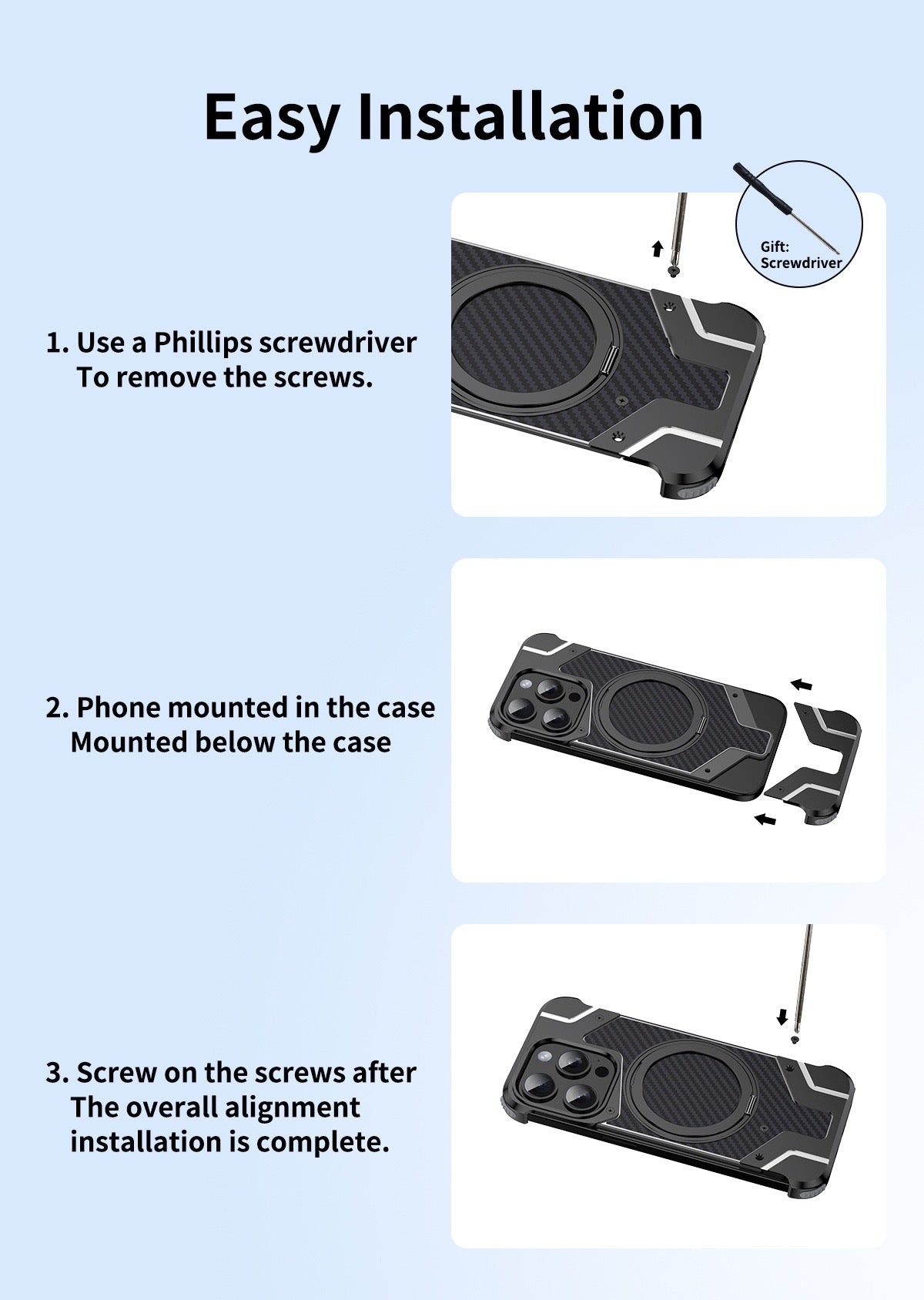 Easy Installation

Gift:
Screwdriver

1. Use a Phillips screwdriver
To remove the screws.

2. Phone mounted in the case
Mounted below the case

3. Screw on the screws after
The overall alignment
installation is complete.