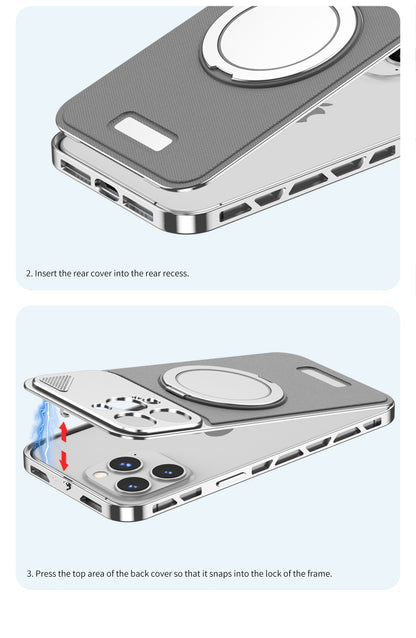 2. Insert the rear cover into the rear recess.

3. Press the top area of the back cover so that it snaps into the lock of the frame.