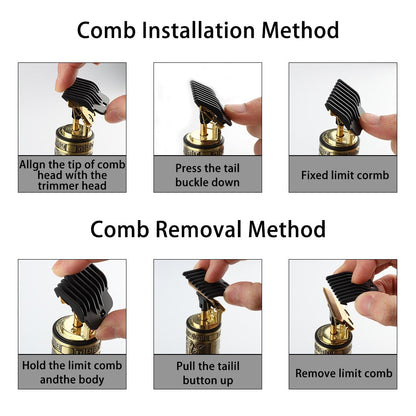 Comb Installation Method

Allgn the tip of comb head with the trimmer head

Press the tail buckle down

Fixed limit cormb

Comb Removal Method

Hold the limit comb andthe body

Pull the tailil button up

Remove limit comb